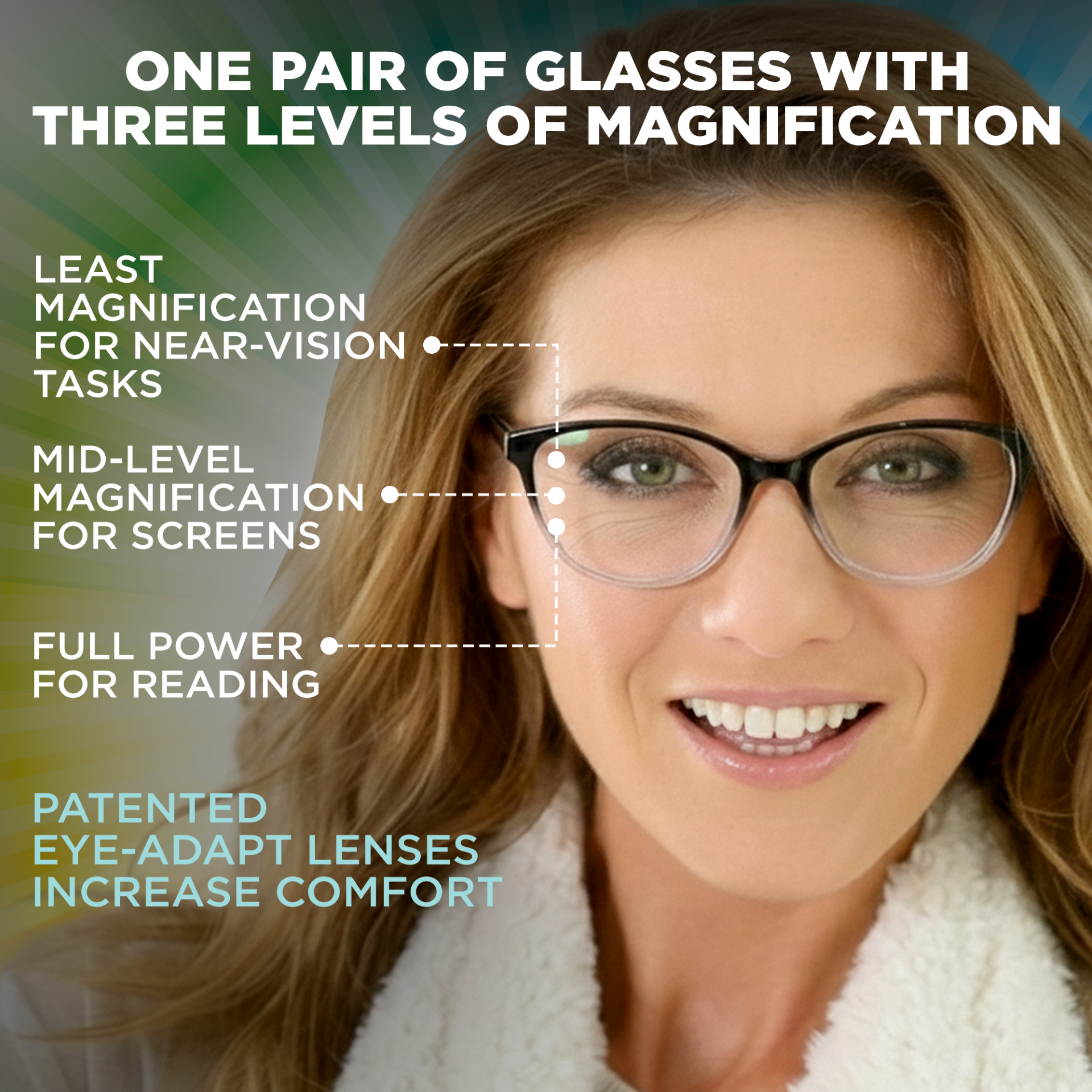 ONE PAIR OF GLASSES WITH THREE LEVELS OF MAGNIFICATION

LEAST MAGNIFICATION FOR NEAR-VISION TASKS

MID-LEVEL MAGNIFICATION FOR SCREENS

FULL POWER FOR READING

PATENTED EYE-ADAPT LENSES INCREASE COMFORT